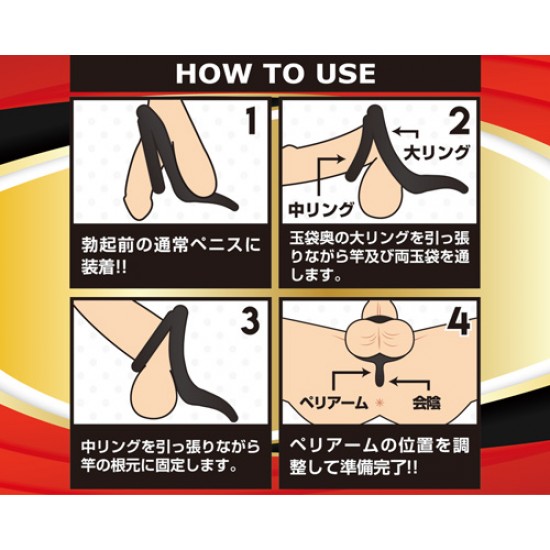 HOW TO USE

1

勃起前の通常ペニスに装着!!

2

大リング

中リング

玉袋奥の大リングを引っ張りながら竿及び両玉袋を通します。

3

中リングを引っ張りながら竿の根元に固定します。

4

ペリアーム

会陰

ペリアームの位置を調整して準備完了!!